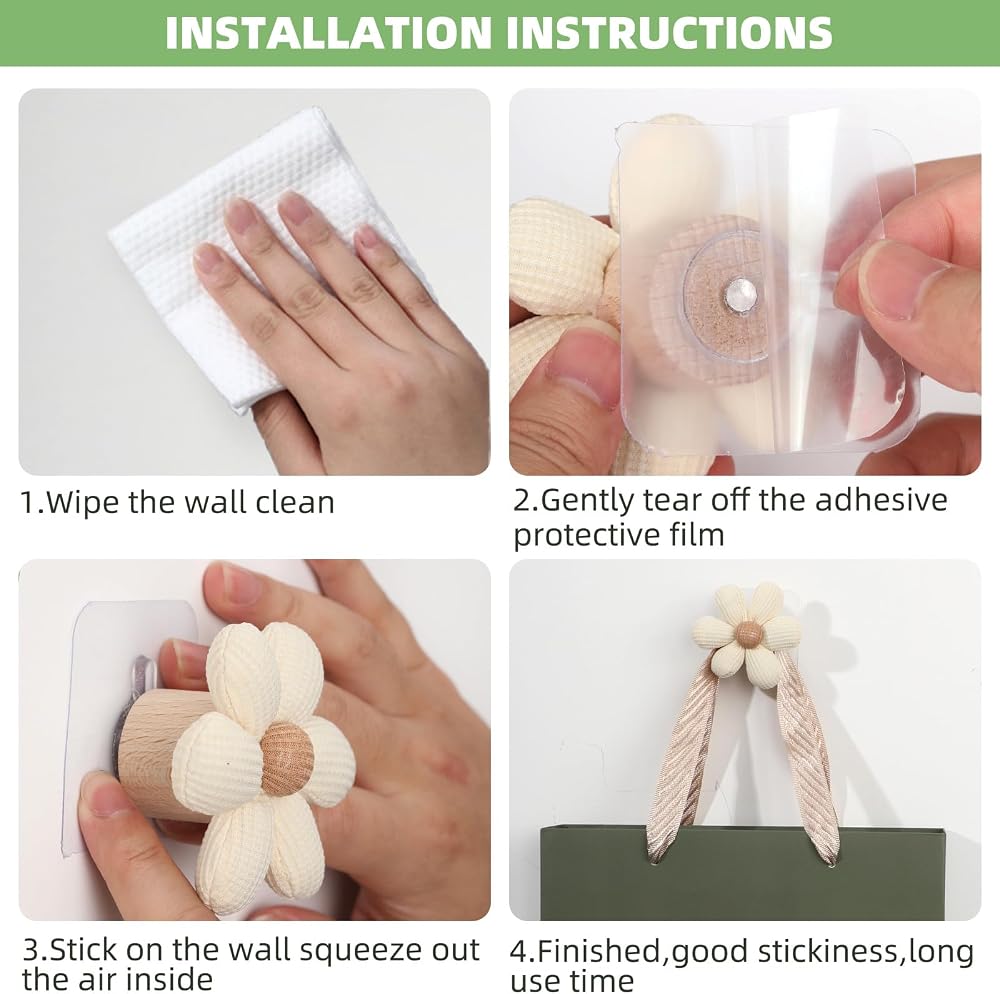 INSTALLATION INSTRUCTIONS

1.Wipe the wall clean

2.Gently tear off the adhesive protective film

3.Stick on the wall squeeze out the air inside

4.Finished,good stickiness,long use time