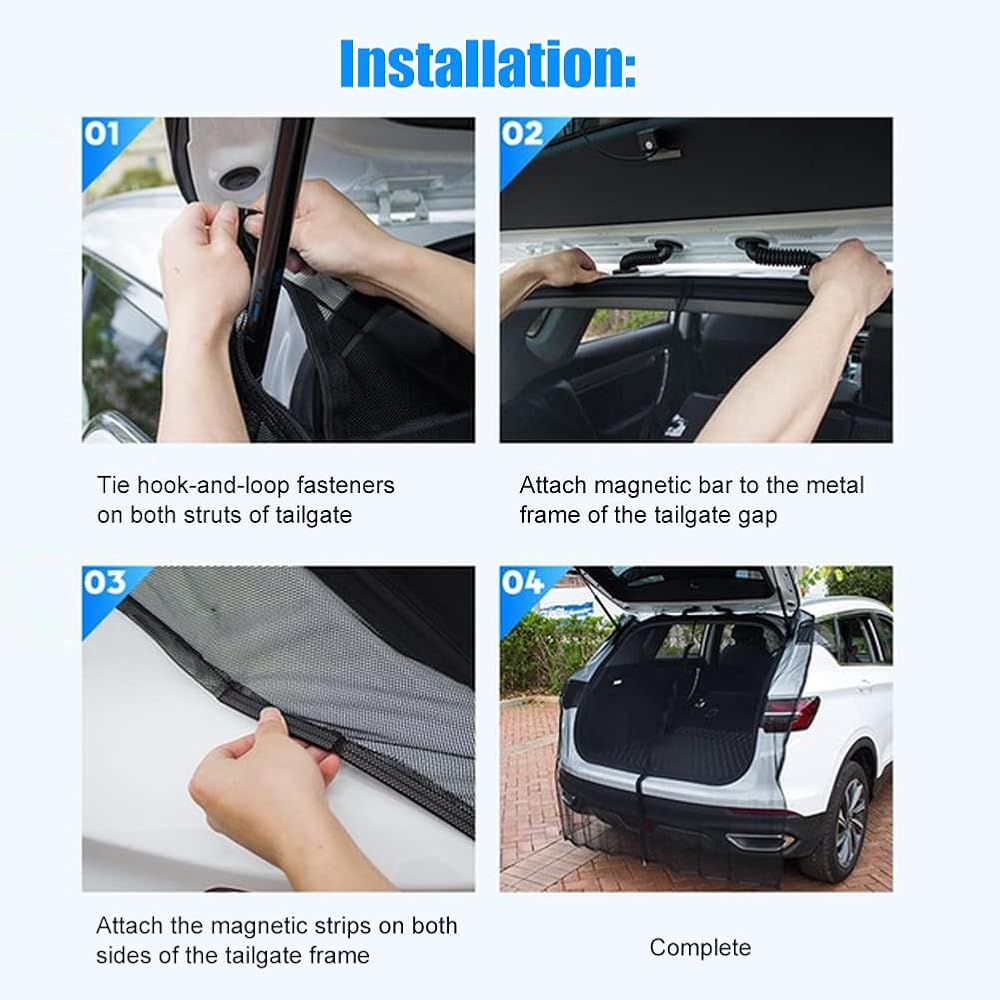 Installation:

01

Tie hook-and-loop fasteners on both struts of tailgate

02

Attach magnetic bar to the metal frame of the tailgate gap

03

Attach the magnetic strips on both sides of the tailgate frame

04

Complete