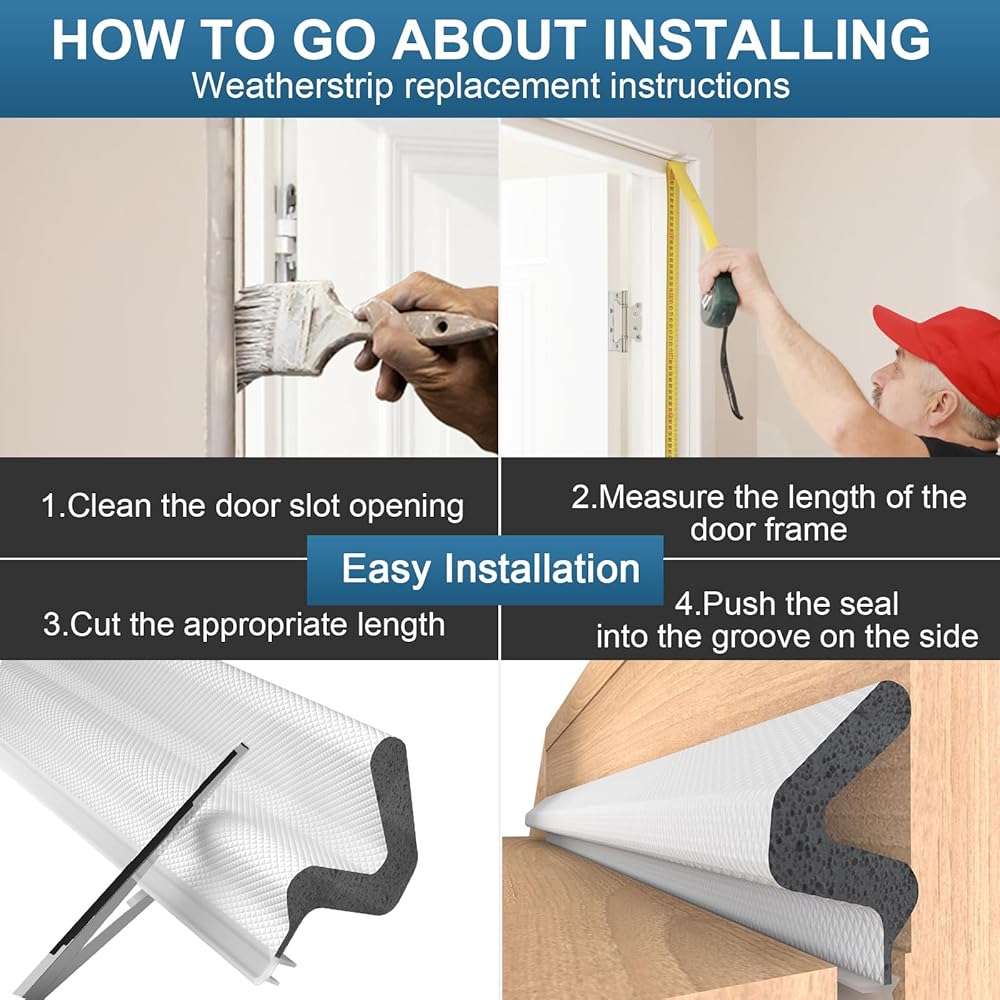 HOW TO GO ABOUT INSTALLING
Weatherstrip replacement instructions

1.Clean the door slot opening

2.Measure the length of the door frame

Easy Installation

3.Cut the appropriate length

4.Push the seal into the groove on the side