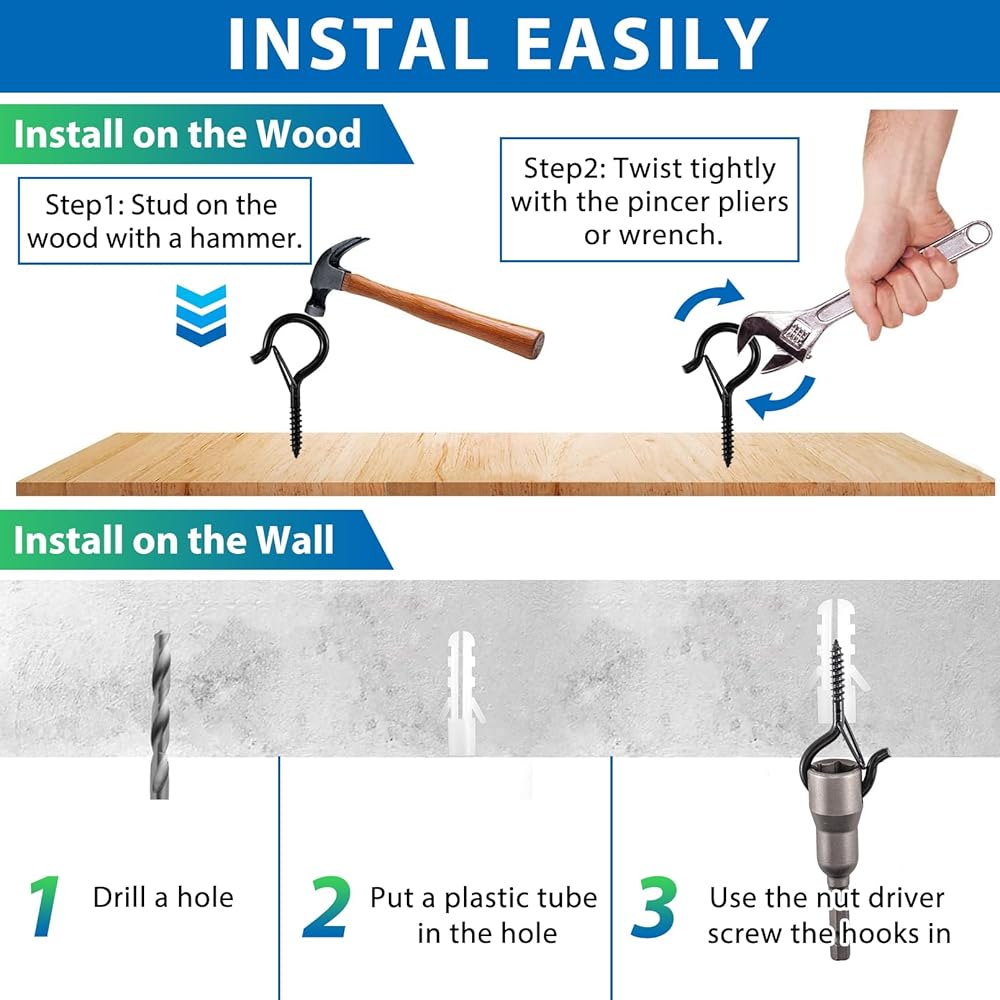 INSTAL EASILY

Install on the Wood

Step1: Stud on the wood with a hammer.

Step2: Twist tightly with the pincer pliers or wrench.

Install on the Wall

1 Drill a hole

2 Put a plastic tube in the hole

3 Use the nut driver screw the hooks in