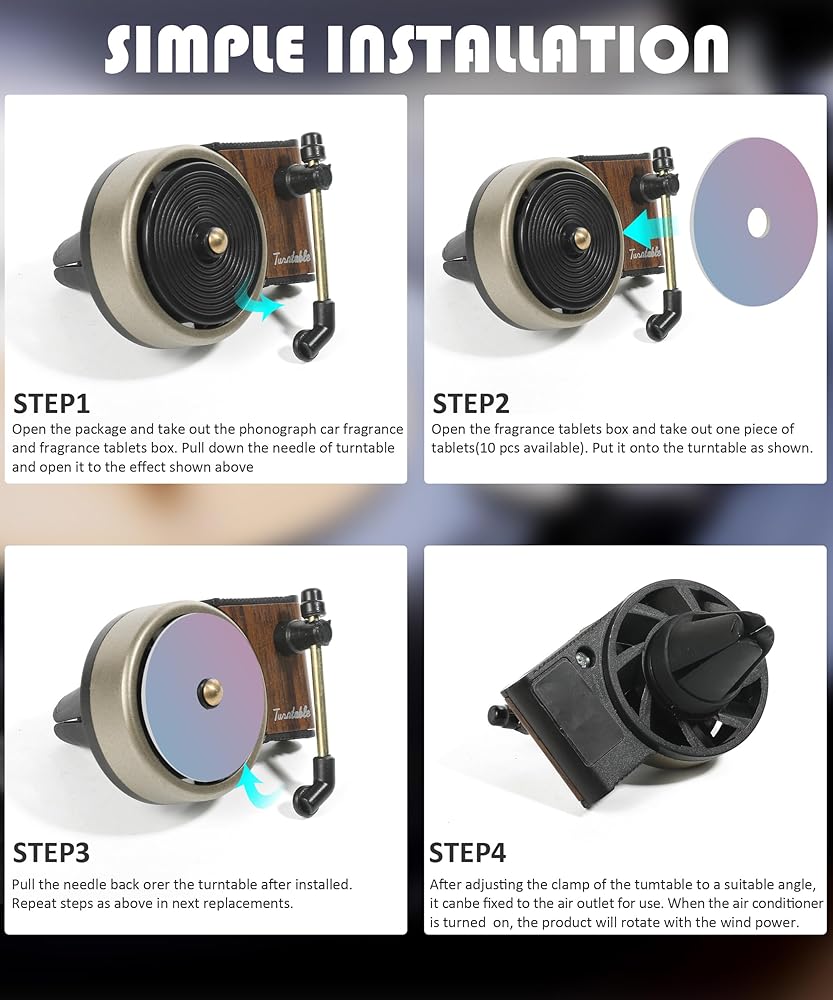 SIMPLE INSTALLATION

Turntable

STEP1
Open the package and take out the phonograph car fragrance and fragrance tablets box. Pull down the needle of turntable and open it to the effect shown above

Turntable

STEP2
Open the fragrance tablets box and take out one piece of tablets(10 pcs available). Put it onto the turntable as shown.

Turntable

STEP3
Pull the needle back orer the turntable after installed. Repeat steps as above in next replacements.

STEP4
After adjusting the clamp of the tumtable to a suitable angle, it canbe fixed to the air outlet for use. When the air conditioner is turned on, the product will rotate with the wind power.