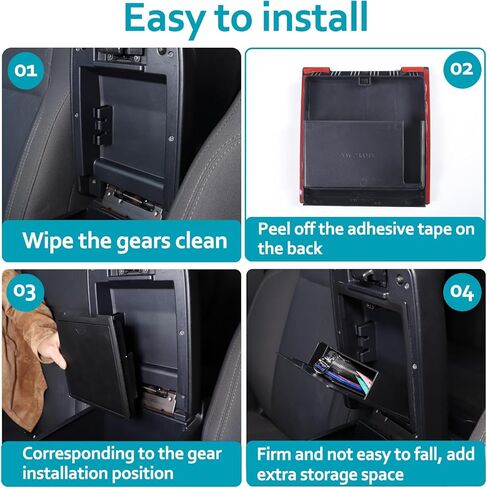 Easy to install

01

Wipe the gears clean

02

Peel off the adhesive tape on the back

03

Corresponding to the gear installation position

04

Firm and not easy to fall, add extra storage space