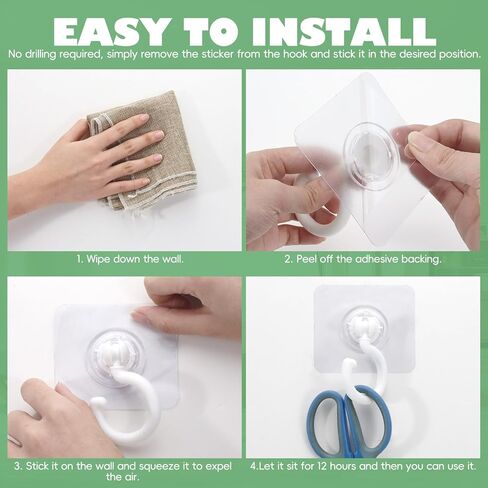 EASY TO INSTALL

No drilling required, simply remove the sticker from the hook and stick it in the desired position.

1. Wipe down the wall.

2. Peel off the adhesive backing.

3. Stick it on the wall and squeeze it to expel the air.

4.Let it sit for 12 hours and then you can use it.