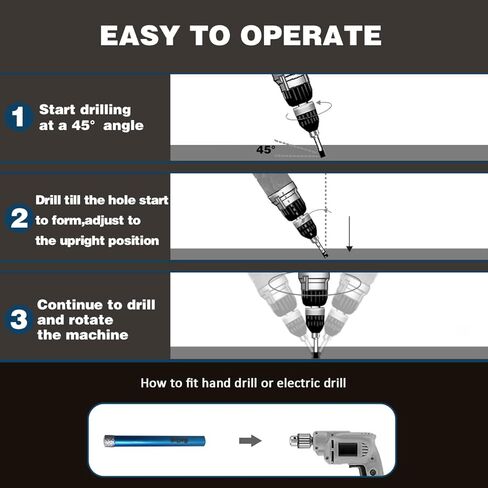 EASY TO OPERATE

1 Start drilling at a 45° angle

45°

2 Drill till the hole start to form,adjust to the upright position

3 Continue to drill and rotate the machine

How to fit hand drill or electric drill