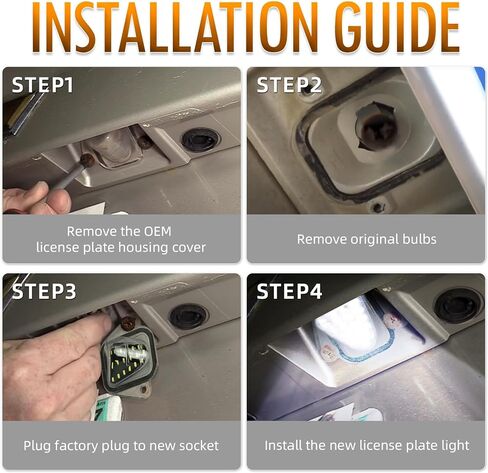 INSTALLATION GUIDE

STEP1

Remove the OEM license plate housing cover

STEP2

Remove original bulbs

STEP3

Plug factory plug to new socket

STEP4

Install the new license plate light