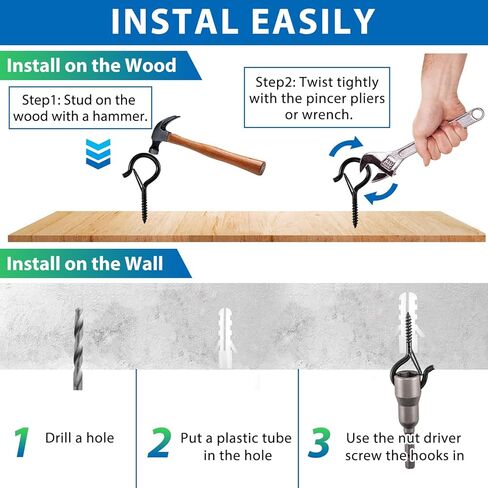 INSTAL EASILY

Install on the Wood

Step1: Stud on the wood with a hammer.

Step2: Twist tightly with the pincer pliers or wrench.

Install on the Wall

1 Drill a hole

2 Put a plastic tube in the hole

3 Use the nut driver screw the hooks in