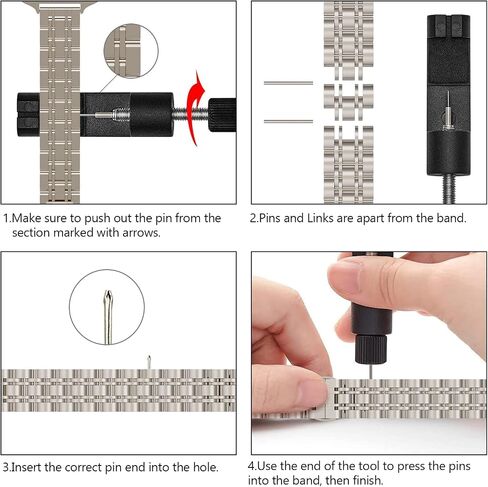 1.Make sure to push out the pin from the section marked with arrows.

2.Pins and Links are apart from the band.

3.Insert the correct pin end into the hole.

4.Use the end of the tool to press the pins into the band, then finish.