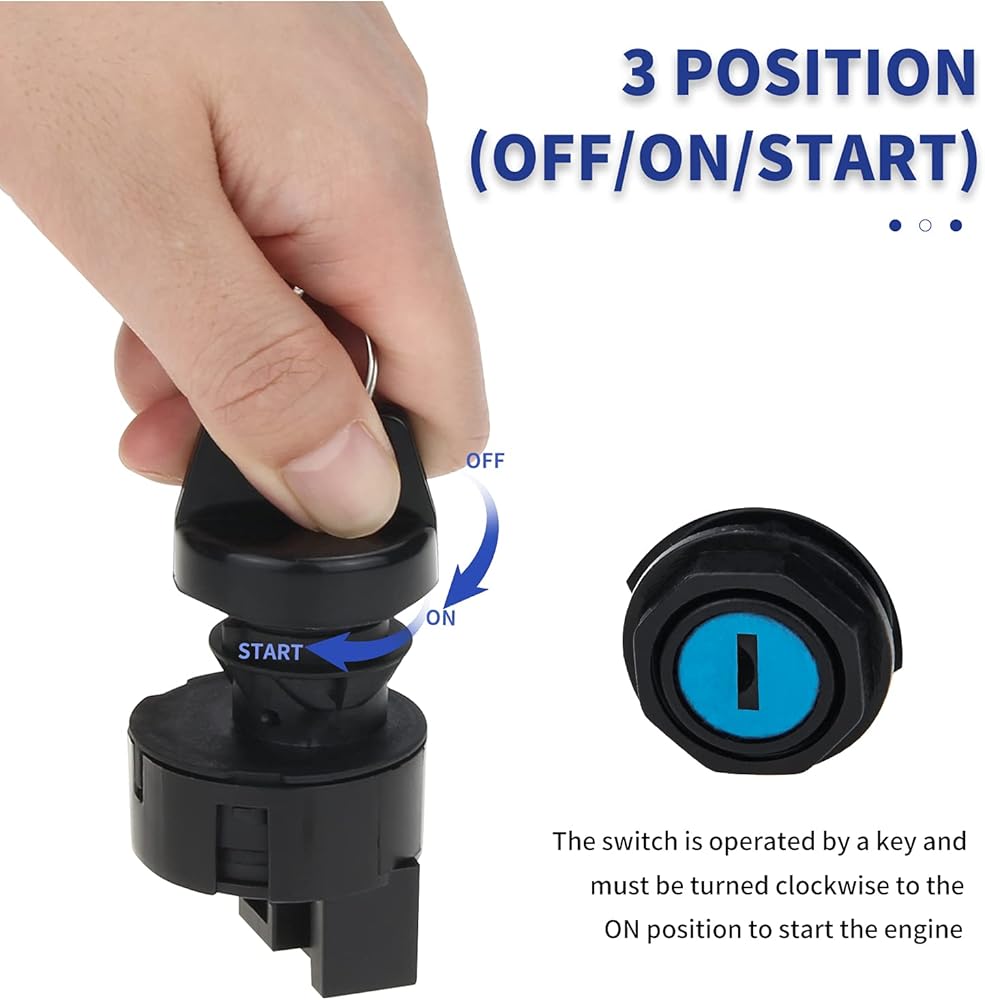 3 POSITION
(OFF/ON/START)

OFF

ON

START

The switch is operated by a key and must be turned clockwise to the ON position to start the engine