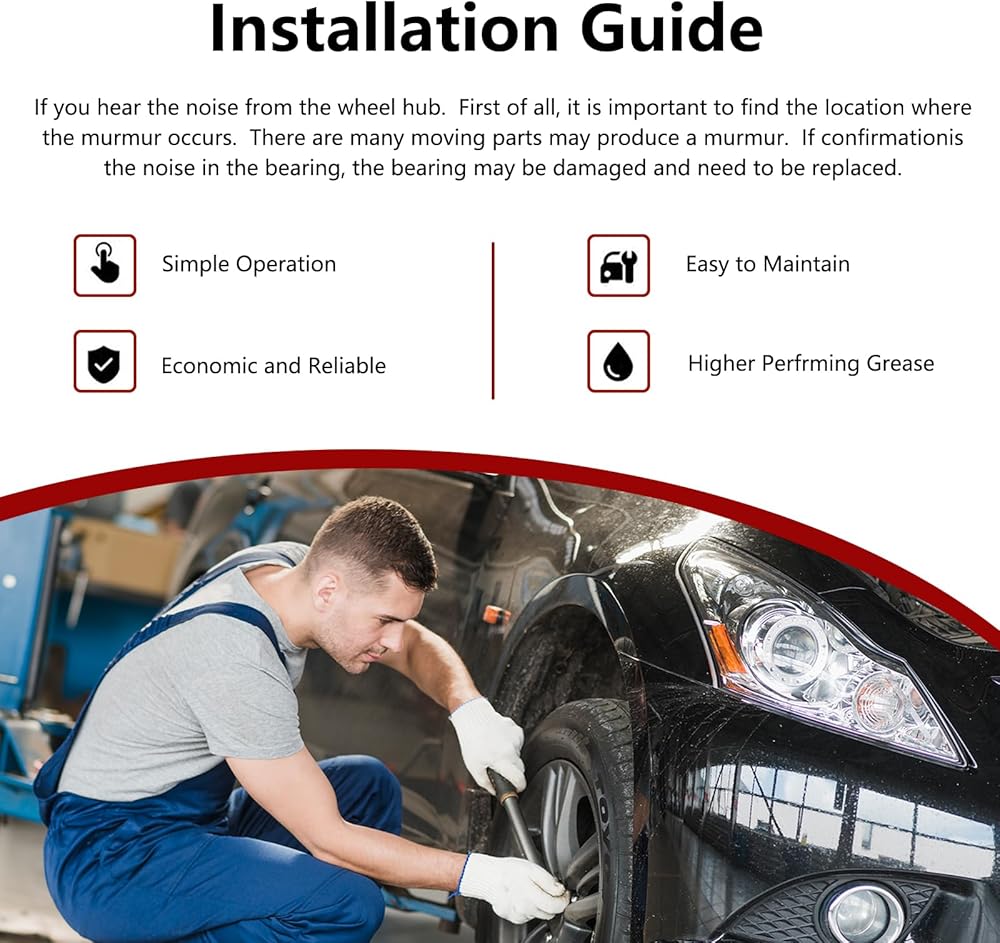 Installation Guide

If you hear the noise from the wheel hub. First of all, it is important to find the location where the murmur occurs. There are many moving parts may produce a murmur. If confirmationis the noise in the bearing, the bearing may be damaged and need to be replaced.

Simple Operation

Economic and Reliable

Easy to Maintain

Higher Perfrming Grease