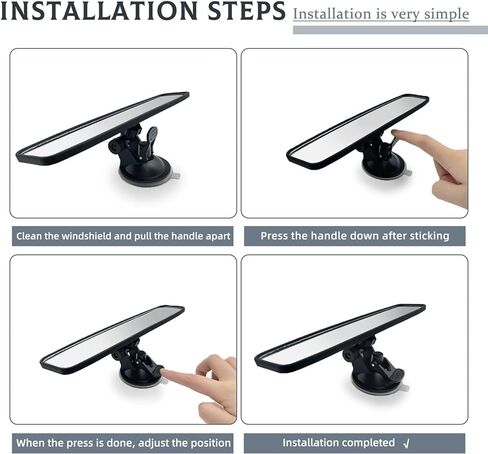 INSTALLATION STEPS Installation is very simple

Clean the windshield and pull the handle apart

Press the handle down after sticking

When the press is done, adjust the position

Installation completed √