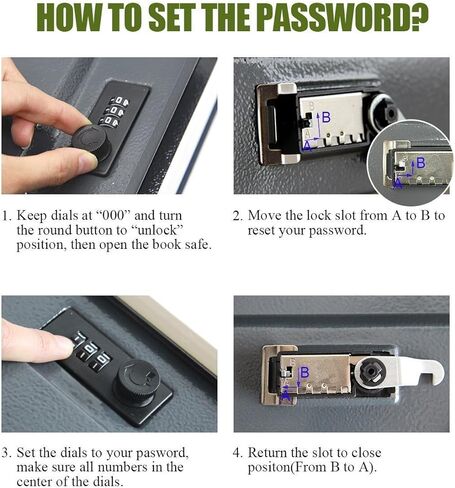 HOW TO SET THE PASSWORD?

B
A
B
A

1. Keep dials at “000” and turn the round button to “unlock” position, then open the book safe.

2. Move the lock slot from A to B to reset your password.

B
A

3. Set the dials to your pasword, make sure all numbers in the center of the dials.

4. Return the slot to close positon(From B to A).