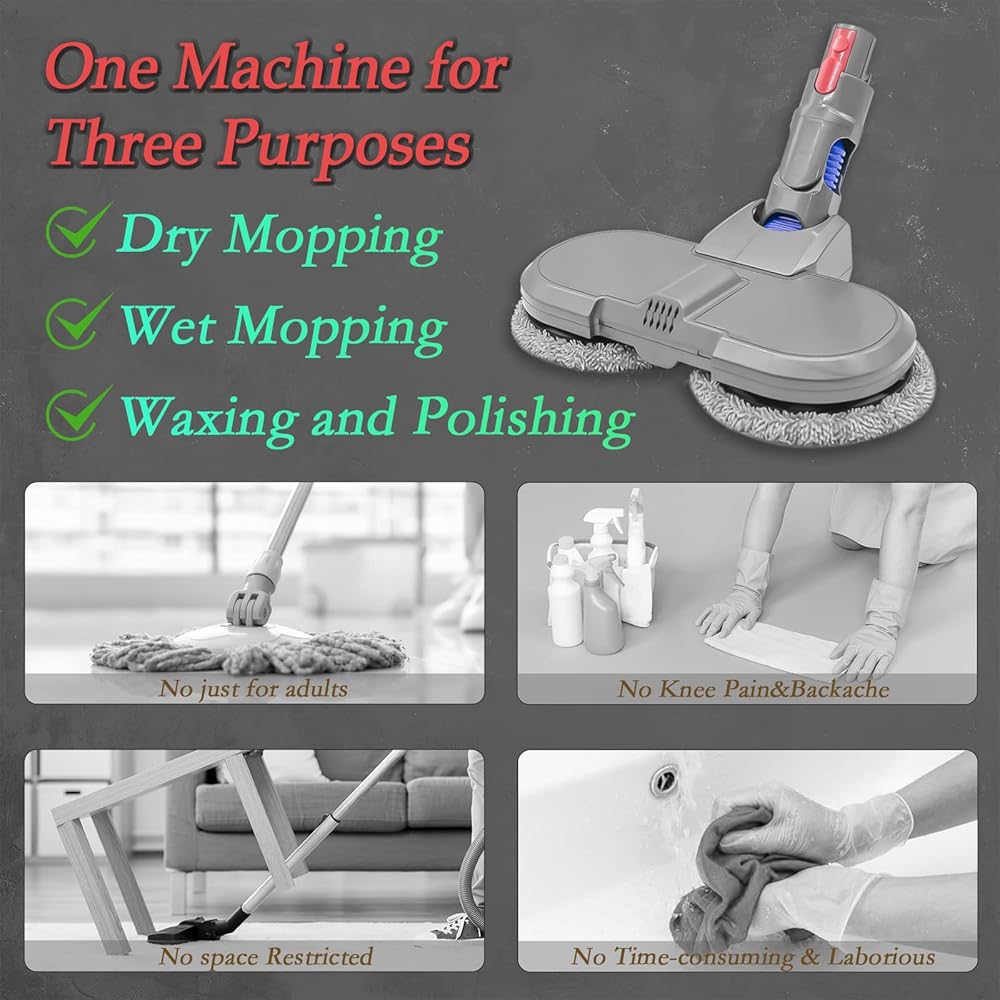 One Machine for Three Purposes

Dry Mopping

Wet Mopping

Waxing and Polishing

No just for adults

No Knee Pain&Backache

No space Restricted

No Time-consuming & Laborious