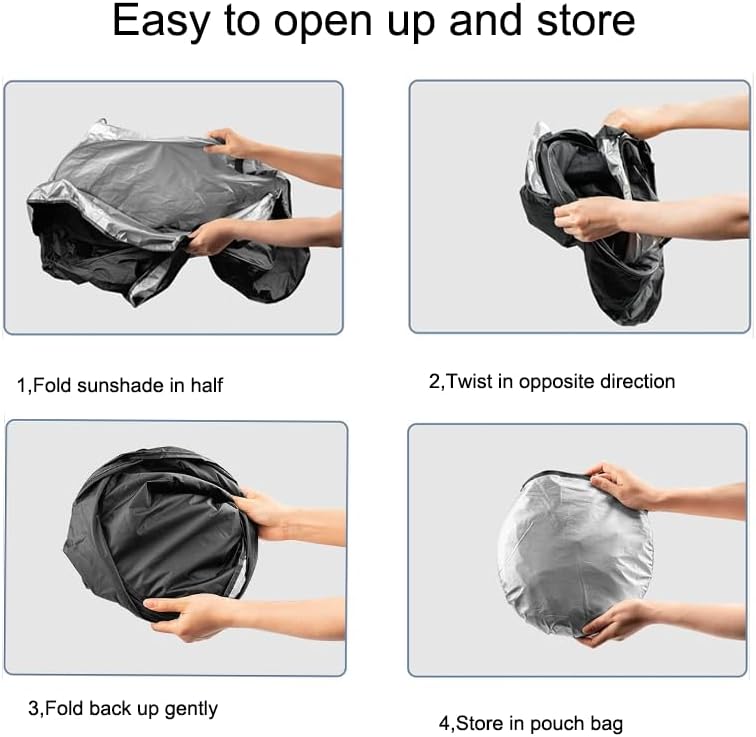 Easy to open up and store

1,Fold sunshade in half

2,Twist in opposite direction

3,Fold back up gently

4,Store in pouch bag