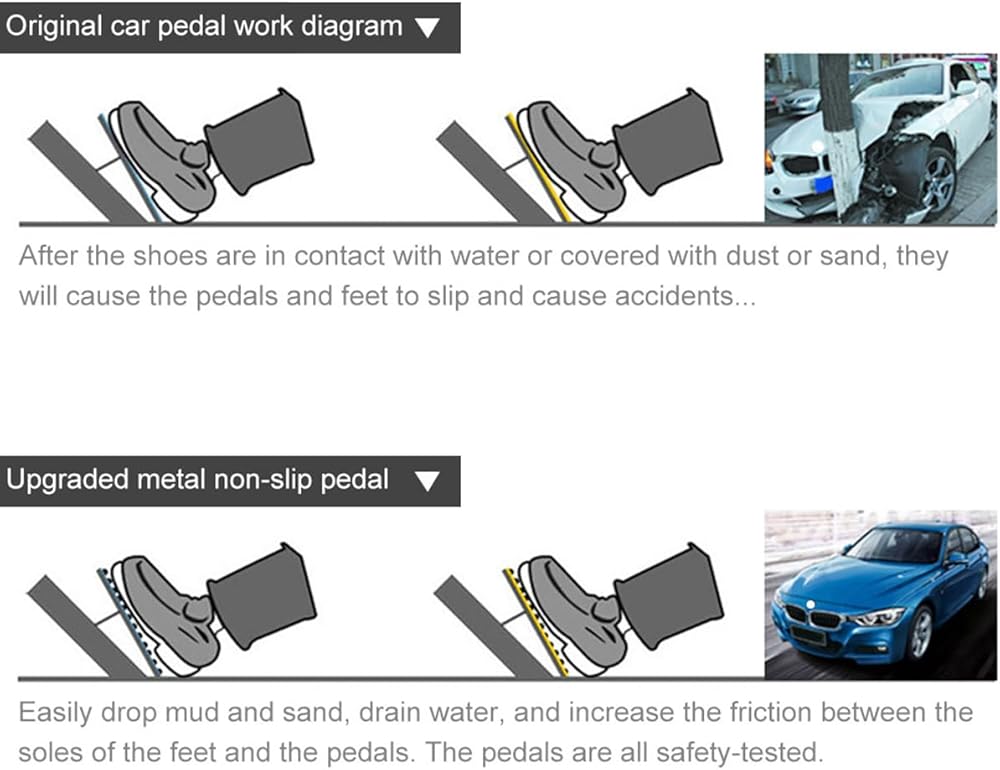 Original car pedal work diagram ▼

After the shoes are in contact with water or covered with dust or sand, they will cause the pedals and feet to slip and cause accidents...

Upgraded metal non-slip pedal ▼

Easily drop mud and sand, drain water, and increase the friction between the soles of the feet and the pedals. The pedals are all safety-tested.