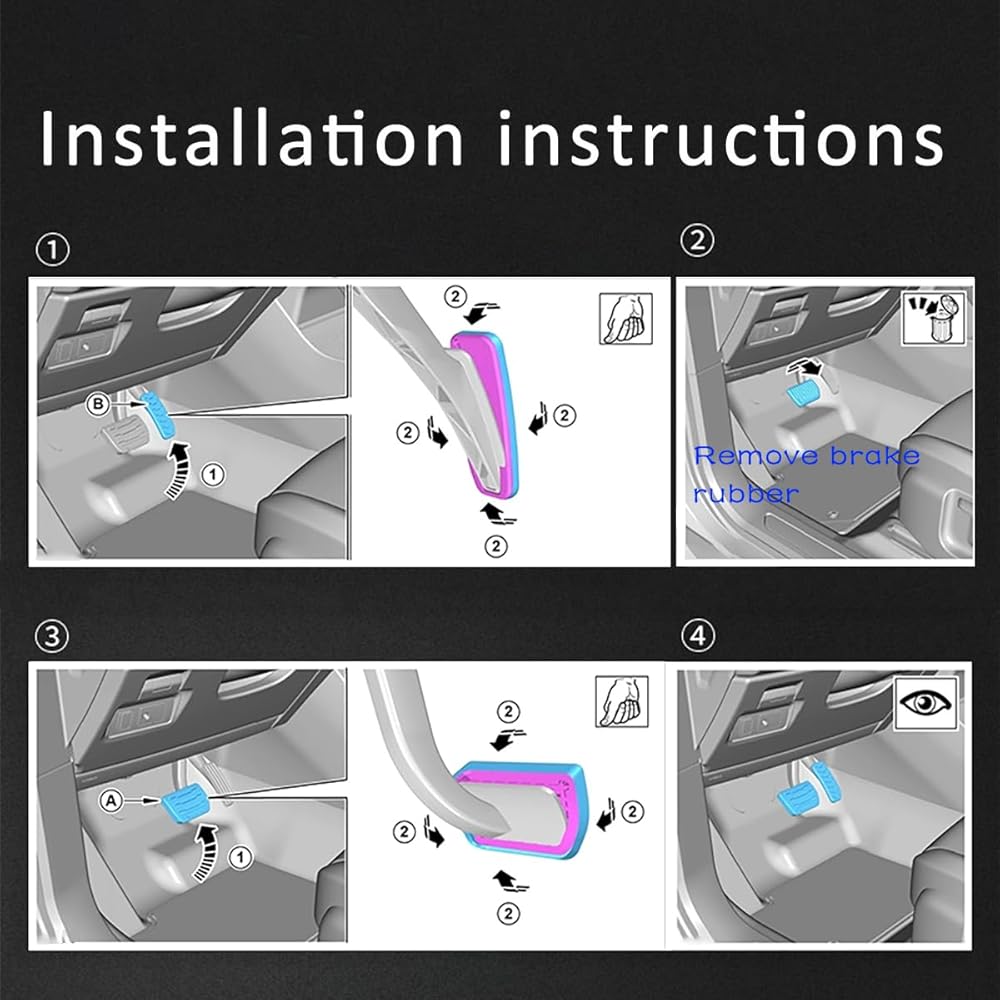 Installation instructions

①

B

①

②

②

②

②

②

Remove brake rubber

③

A

①

②

②

②

②

④