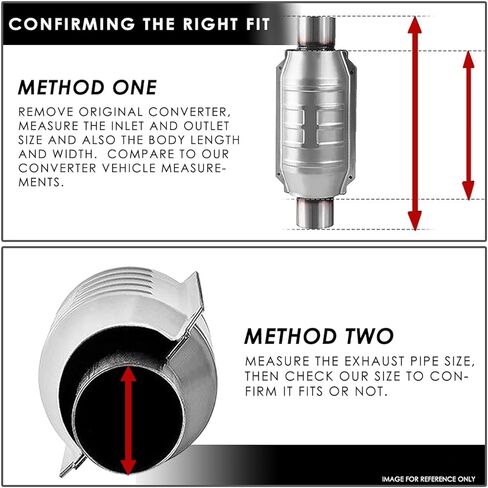 CONFIRMING THE RIGHT FIT

METHOD ONE

REMOVE ORIGINAL CONVERTER, MEASURE THE INLET AND OUTLET SIZE AND ALSO THE BODY LENGTH AND WIDTH. COMPARE TO OUR CONVERTER VEHICLE MEASUREMENTS.

METHOD TWO

MEASURE THE EXHAUST PIPE SIZE, THEN CHECK OUR SIZE TO CONFIRM IT FITS OR NOT.

IMAGE FOR REFERENCE ONLY