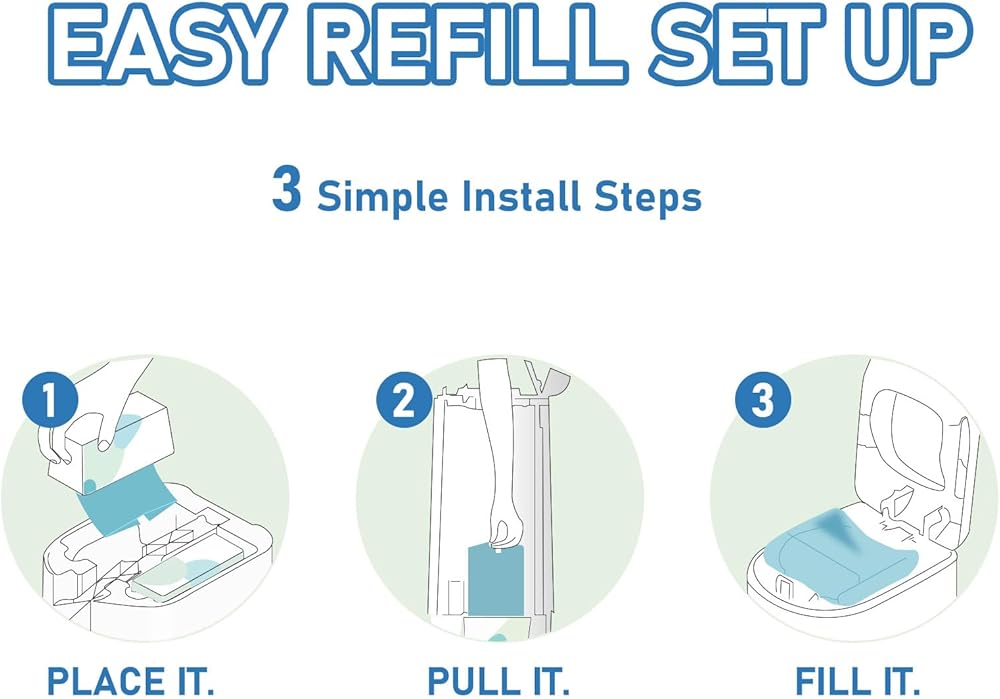 EASY REFILL SET UP

3 Simple Install Steps

1

2

3

PLACE IT.

PULL IT.

FILL IT.