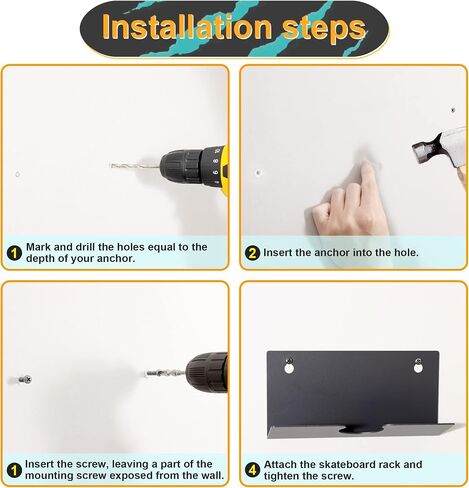 Installation steps

1 Mark and drill the holes equal to the depth of your anchor.

2 Insert the anchor into the hole.

1 Insert the screw, leaving a part of the mounting screw exposed from the wall.

4 Attach the skateboard rack and tighten the screw.