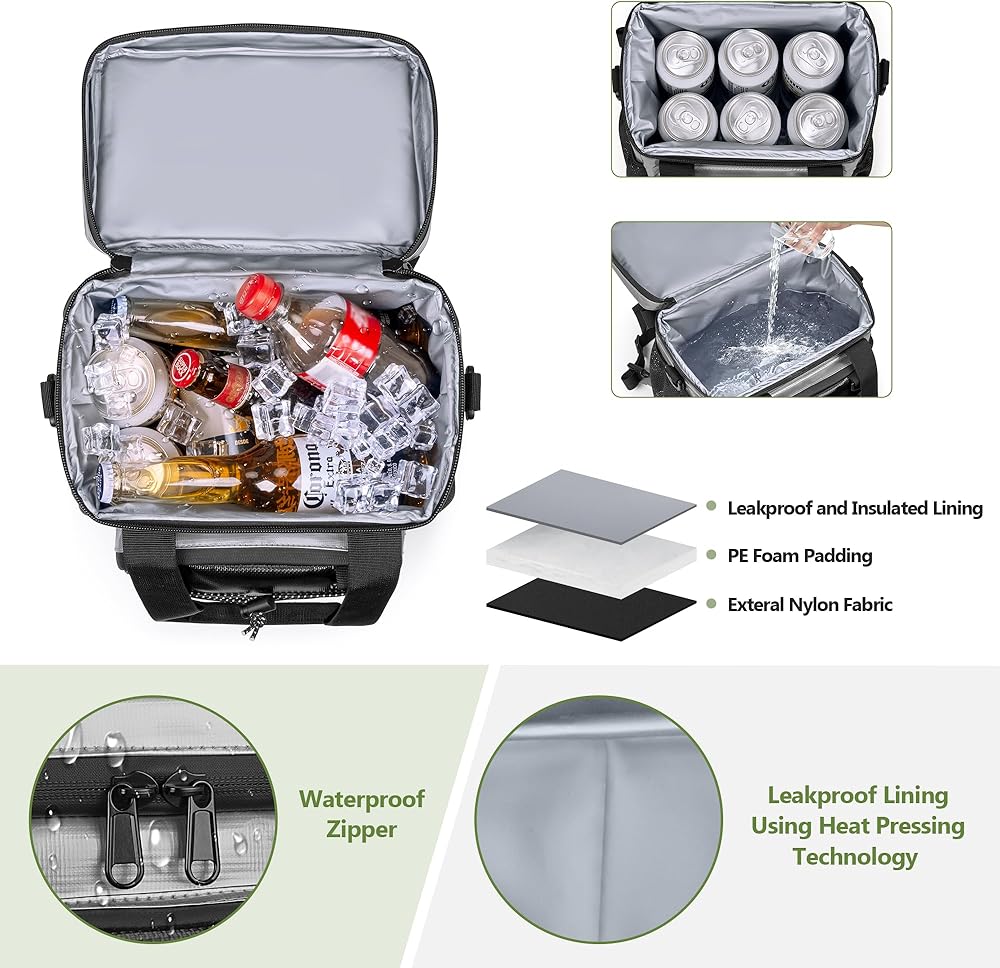 Corona Extra

Leakproof and Insulated Lining

PE Foam Padding

Exteral Nylon Fabric

Waterproof Zipper

Leakproof Lining Using Heat Pressing Technology