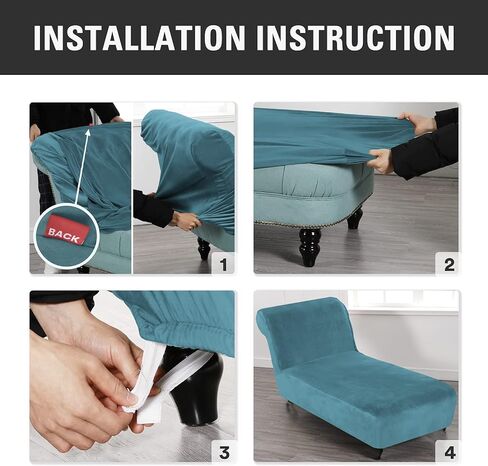 INSTALLATION INSTRUCTION

BACK

1

2

3

4