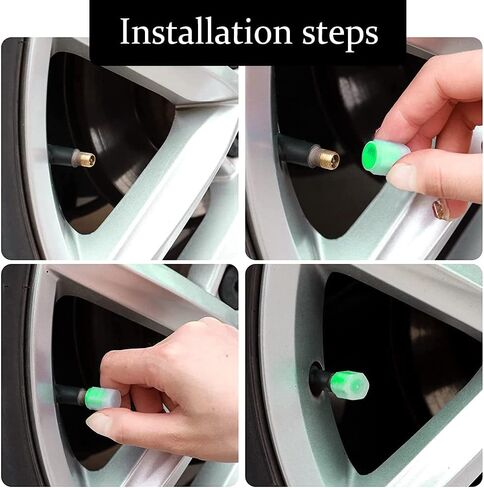 Installation steps