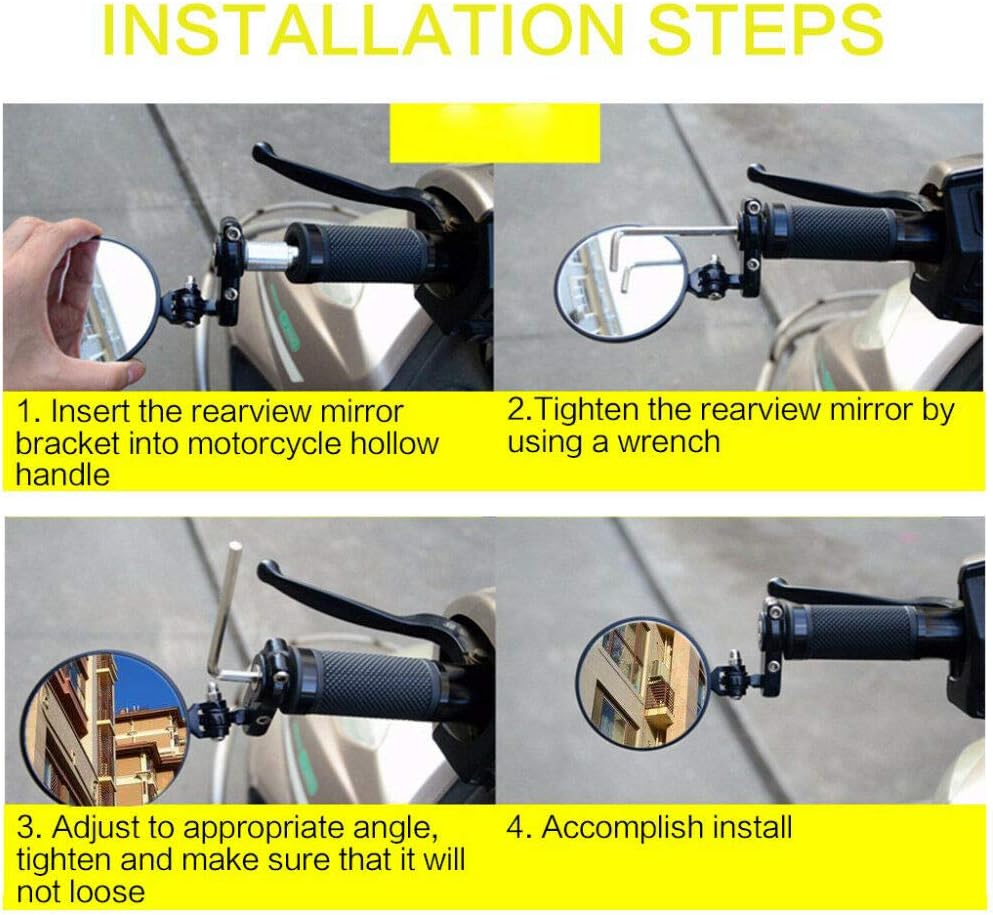 INSTALLATION STEPS

1. Insert the rearview mirror bracket into motorcycle hollow handle

2.Tighten the rearview mirror by using a wrench

3. Adjust to appropriate angle, tighten and make sure that it will not loose

4. Accomplish install