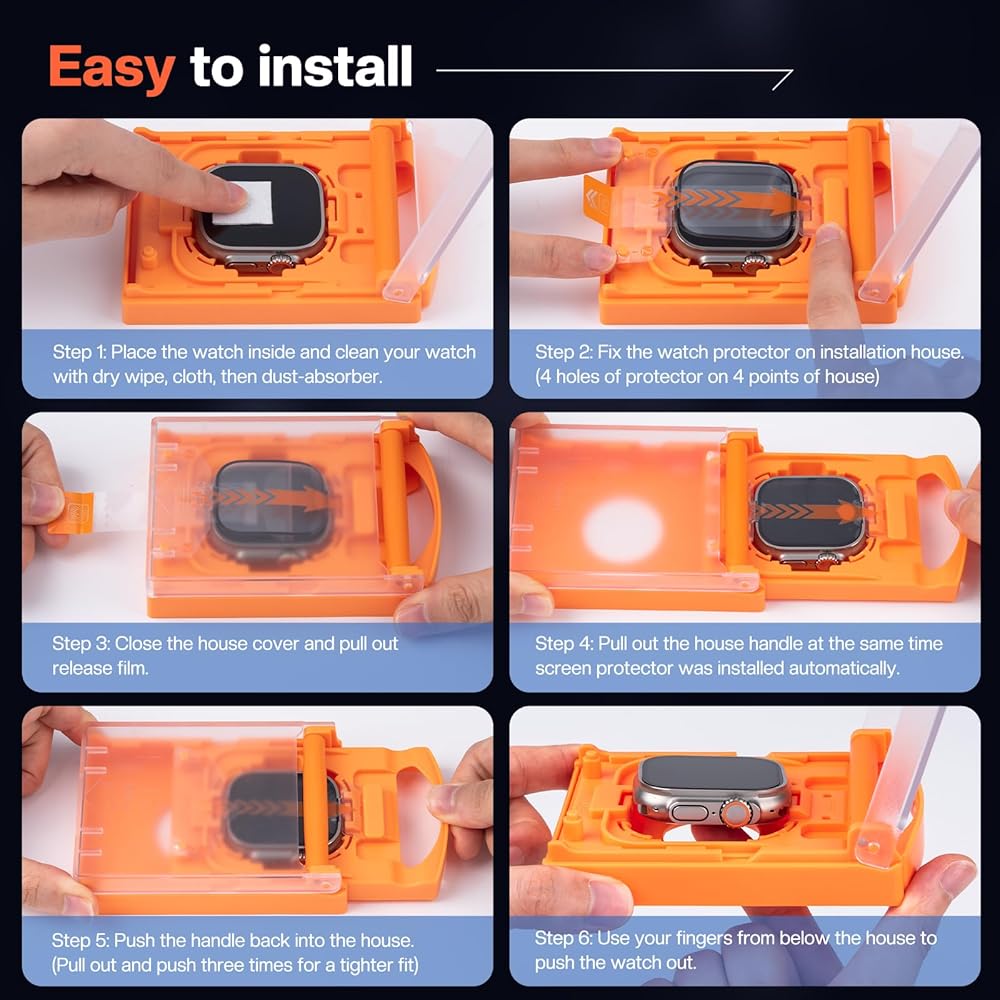 Easy to install

Step 1: Place the watch inside and clean your watch with dry wipe, cloth, then dust-absorber.

Step 2: Fix the watch protector on installation house. (4 holes of protector on 4 points of house)

Step 3: Close the house cover and pull out release film.

Step 4: Pull out the house handle at the same time screen protector was installed automatically.

Step 5: Push the handle back into the house. (Pull out and push three times for a tighter fit)

Step 6: Use your fingers from below the house to push the watch out.