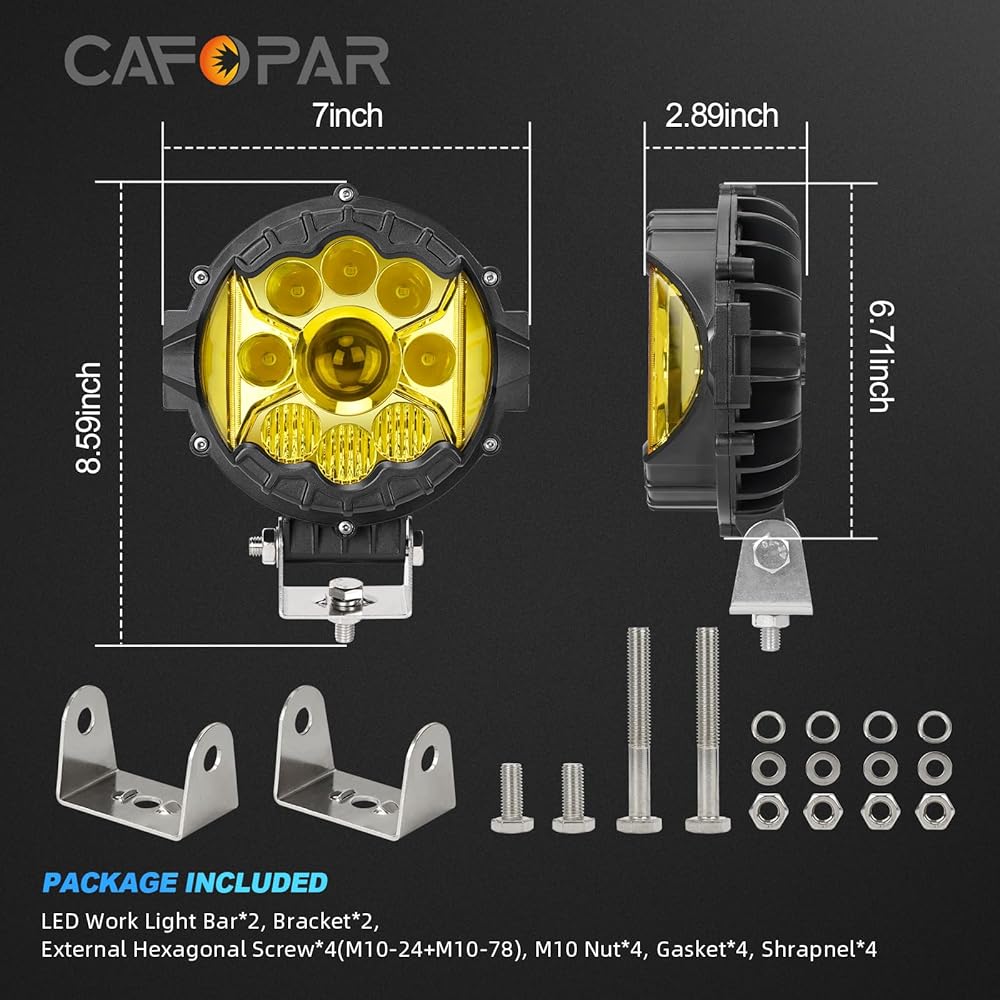 CAFOPAR

7inch

2.89inch

8.59inch

6.71inch

PACKAGE INCLUDED

LED Work Light Bar*2, Bracket*2,
External Hexagonal Screw*4(M10-24+M10-78), M10 Nut*4, Gasket*4, Shrapnel*4