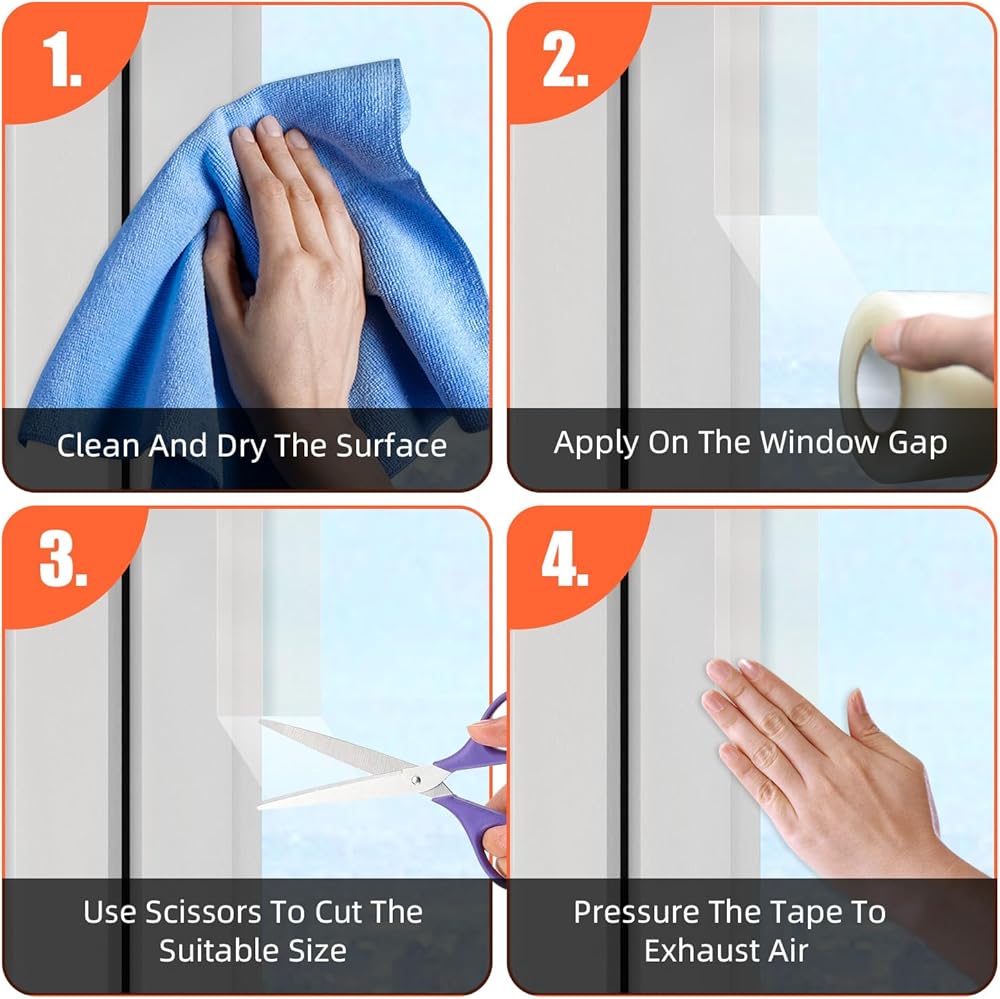 1.

Clean And Dry The Surface

2.

Apply On The Window Gap

3.

Use Scissors To Cut The Suitable Size

4.

Pressure The Tape To Exhaust Air