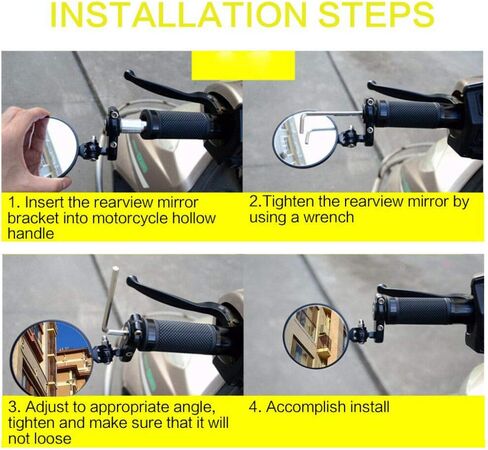 INSTALLATION STEPS

1. Insert the rearview mirror bracket into motorcycle hollow handle

2.Tighten the rearview mirror by using a wrench

3. Adjust to appropriate angle, tighten and make sure that it will not loose

4. Accomplish install