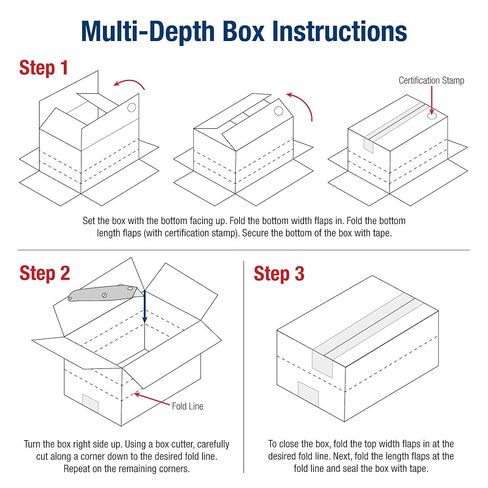 Multi-Depth Box Instructions

Step 1

Certification Stamp

Set the box with the bottom facing up. Fold the bottom width flaps in. Fold the bottom length flaps (with certification stamp). Secure the bottom of the box with tape.

Step 2

Fold Line

Turn the box right side up. Using a box cutter, carefully cut along a corner down to the desired fold line. Repeat on the remaining corners.

Step 3

To close the box, fold the top width flaps in at the desired fold line. Next, fold the length flaps at the fold line and seal the box with tape.