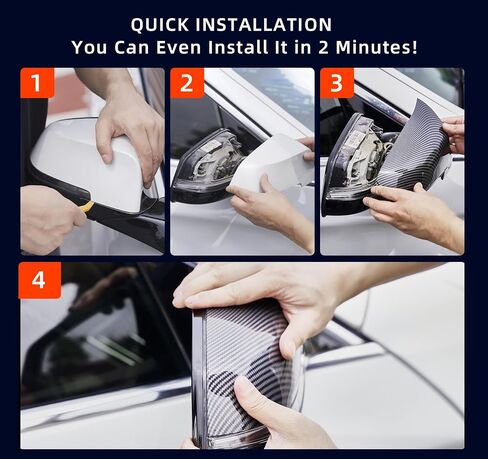 QUICK INSTALLATION
You Can Even Install It in 2 Minutes!

1

2

3

4