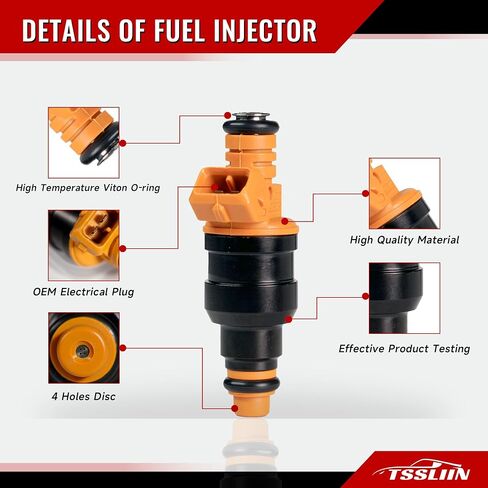 DETAILS OF FUEL INJECTOR

High Temperature Viton O-ring

OEM Electrical Plug

4 Holes Disc

High Quality Material

Effective Product Testing

TSSLIIN