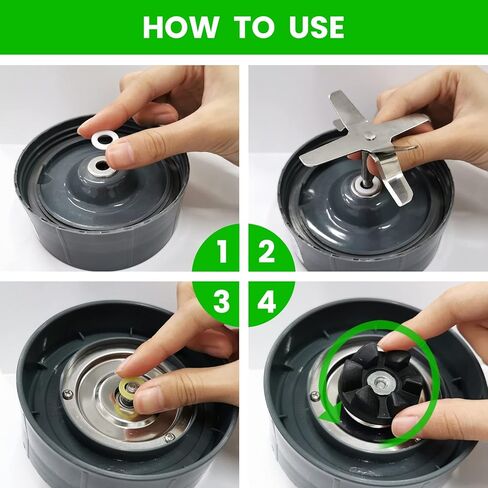 HOW TO USE

1

2

3

4