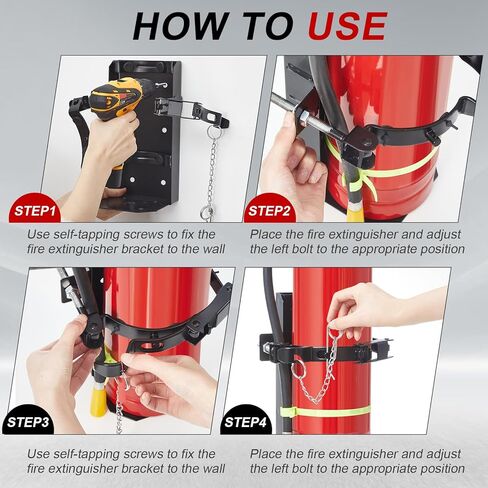 HOW TO USE

STEP1

Use self-tapping screws to fix the fire extinguisher bracket to the wall

STEP2

Place the fire extinguisher and adjust the left bolt to the appropriate position

STEP3

Use self-tapping screws to fix the fire extinguisher bracket to the wall

STEP4

Place the fire extinguisher and adjust the left bolt to the appropriate position