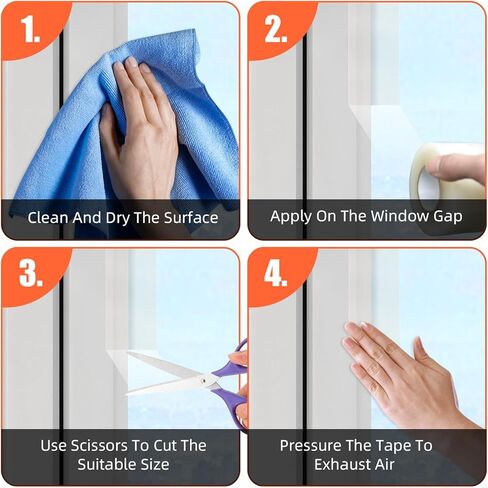 1.
Clean And Dry The Surface

2.
Apply On The Window Gap

3.
Use Scissors To Cut The Suitable Size

4.
Pressure The Tape To Exhaust Air