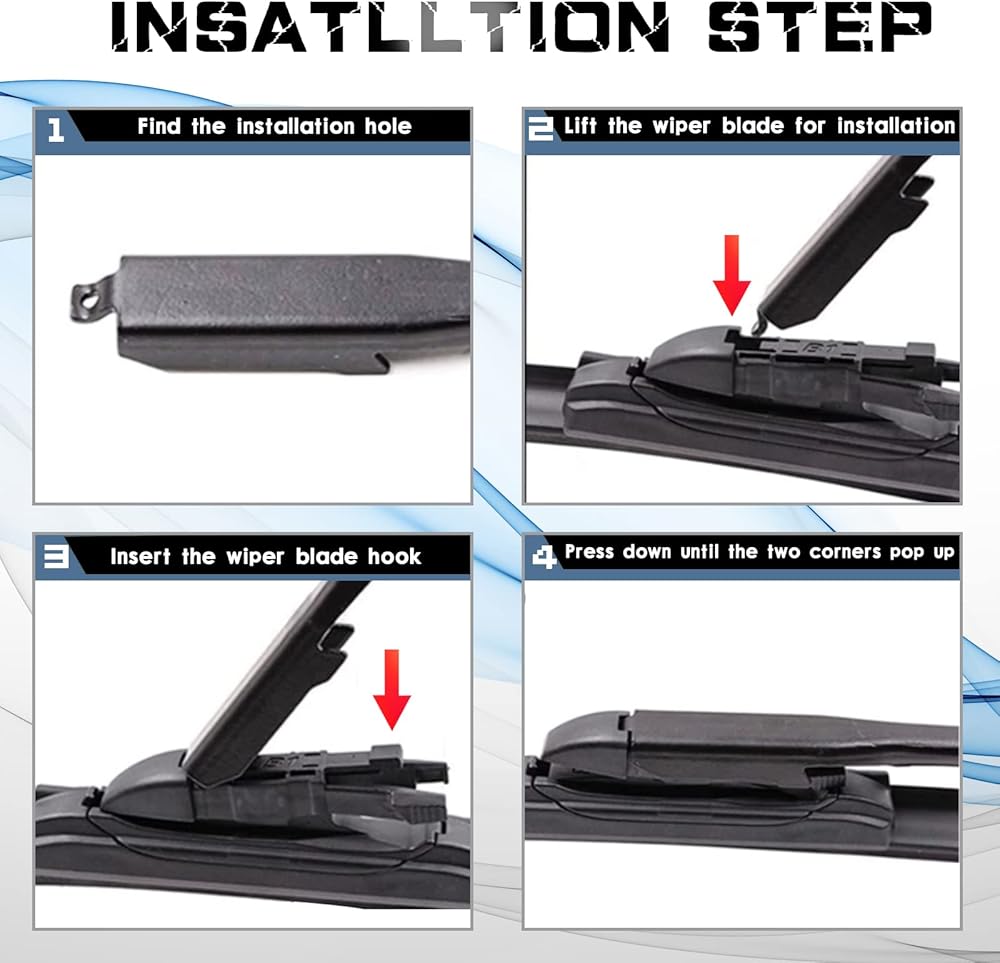 INSATLLTION STEP

1 Find the installation hole

2 Lift the wiper blade for installation

3 Insert the wiper blade hook

4 Press down until the two corners pop up