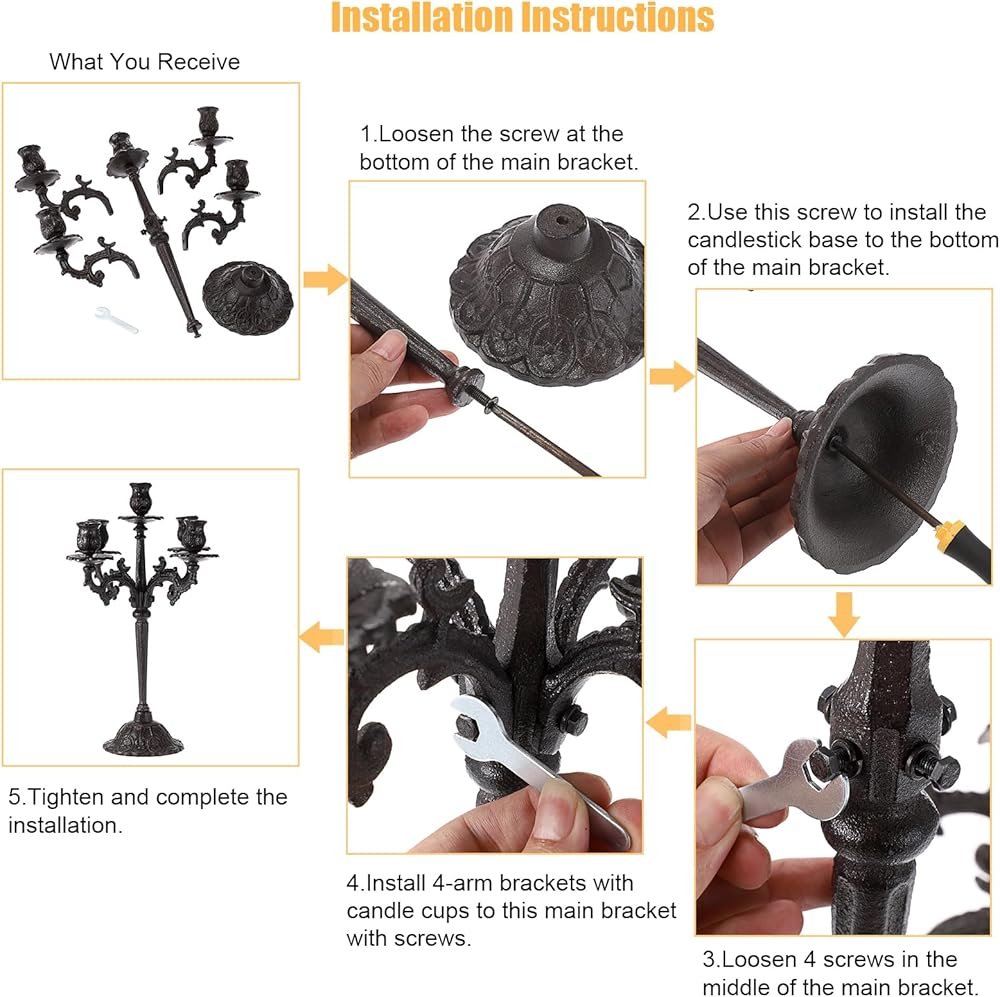 Installation Instructions

What You Receive

1.Loosen the screw at the bottom of the main bracket.

2.Use this screw to install the candlestick base to the bottom of the main bracket.

3.Loosen 4 screws in the middle of the main bracket.

4.Install 4-arm brackets with candle cups to this main bracket with screws.

5.Tighten and complete the installation.