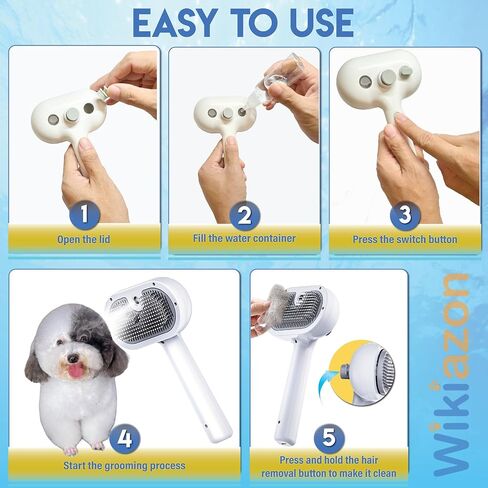 EASY TO USE

1
Open the lid

2
Fill the water container

3
Press the switch button

4
Start the grooming process

5
Press and hold the hair removal button to make it clean

Wikiazon