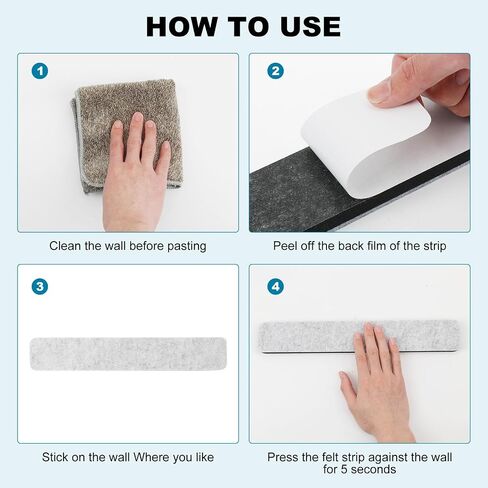 HOW TO USE

1

Clean the wall before pasting

2

Peel off the back film of the strip

3

Stick on the wall Where you like

4

Press the felt strip against the wall for 5 seconds