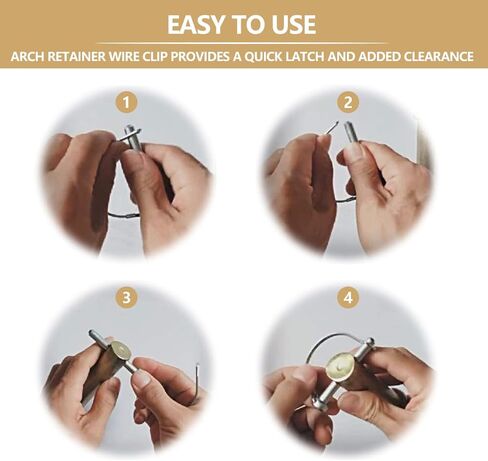 EASY TO USE

ARCH RETAINER WIRE CLIP PROVIDES A QUICK LATCH AND ADDED CLEARANCE

1

2

3

4