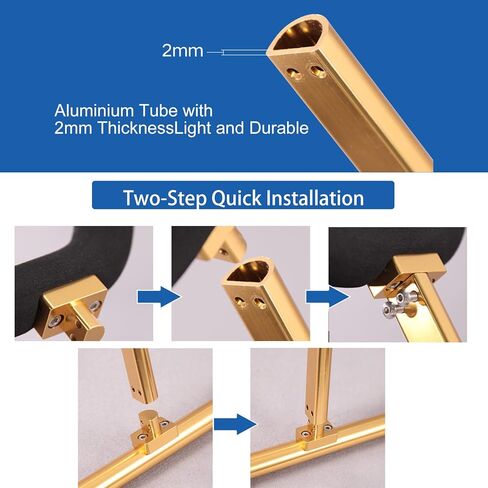 2mm

Aluminium Tube with
2mm ThicknessLight and Durable

Two-Step Quick Installation