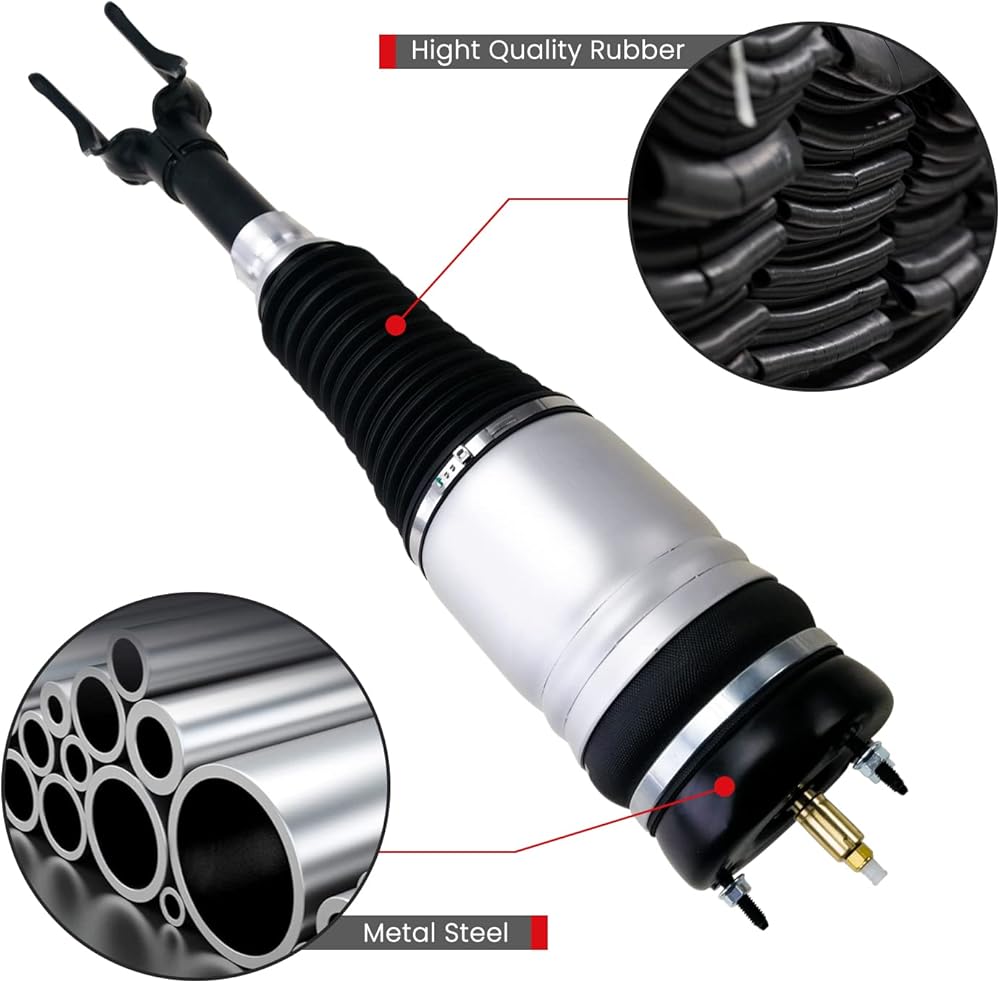 Hight Quality Rubber

Metal Steel