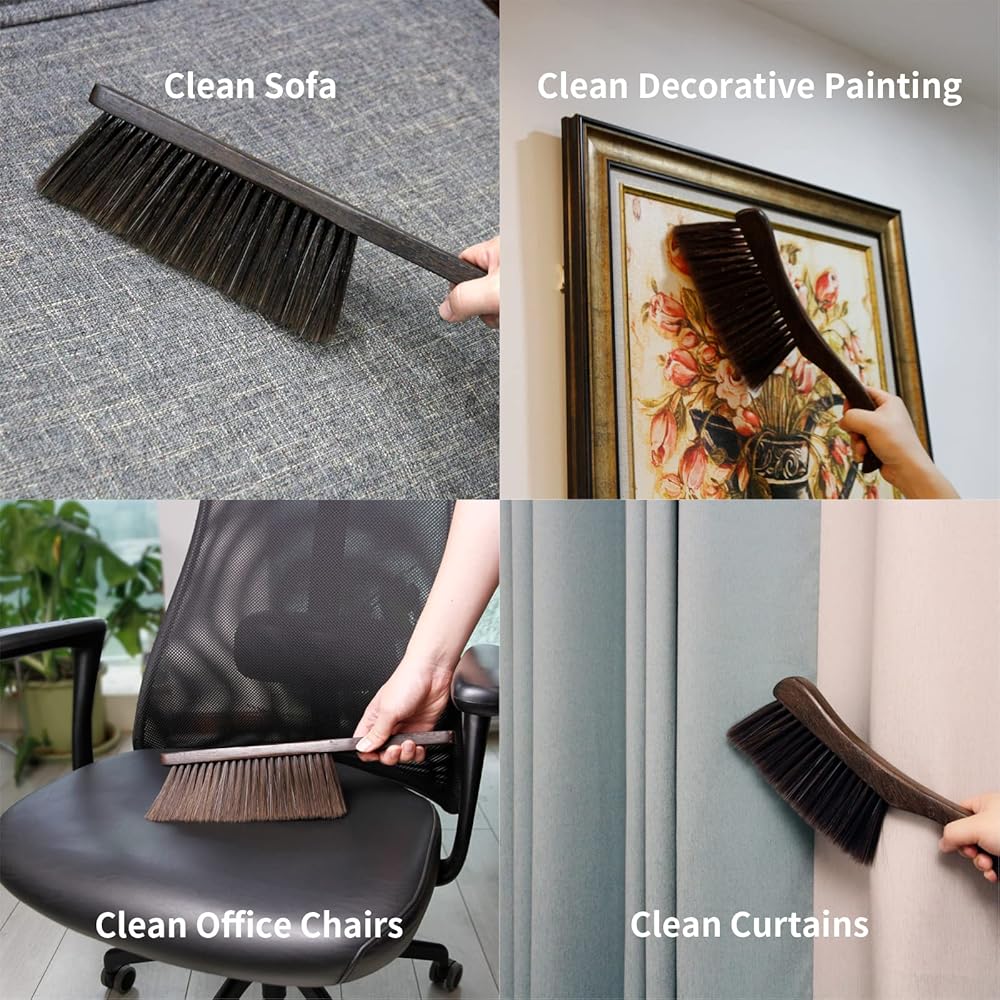 Clean Sofa

Clean Decorative Painting

Clean Office Chairs

Clean Curtains