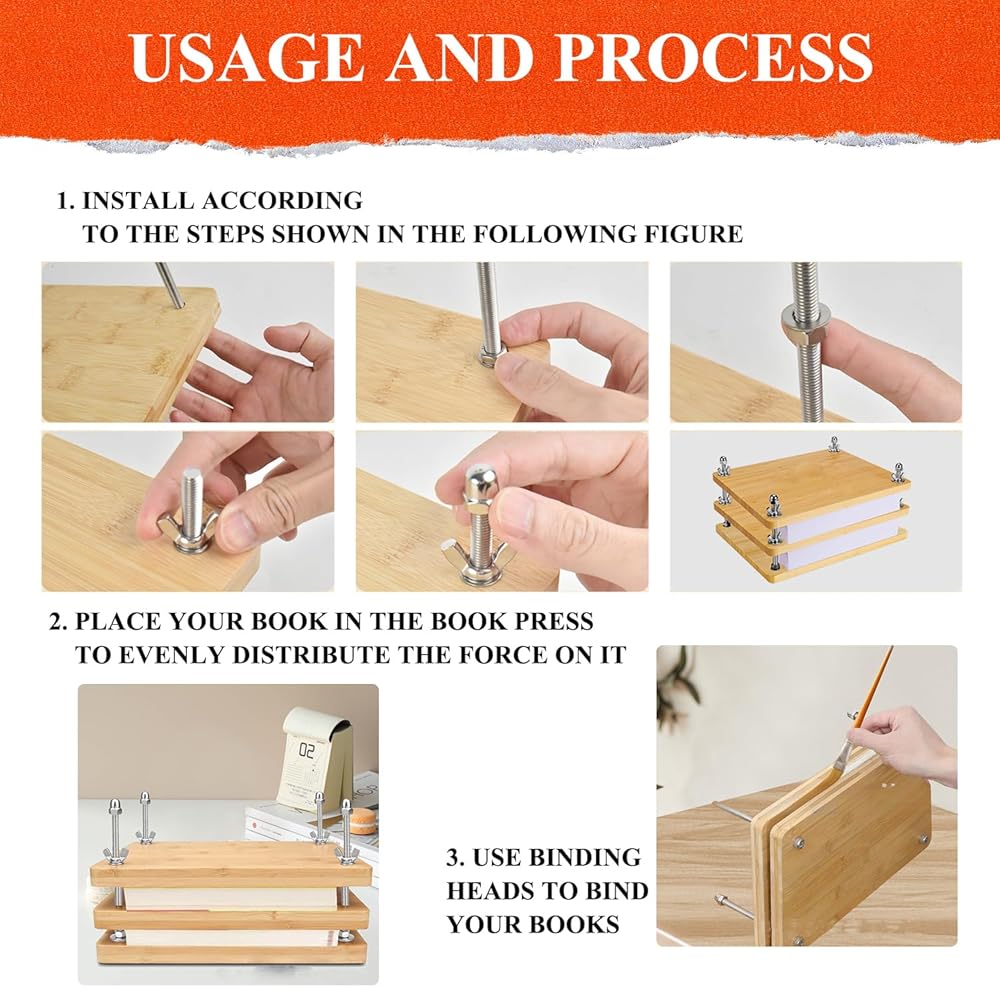 USAGE AND PROCESS

1. INSTALL ACCORDING TO THE STEPS SHOWN IN THE FOLLOWING FIGURE

2. PLACE YOUR BOOK IN THE BOOK PRESS TO EVENLY DISTRIBUTE THE FORCE ON IT

02

3. USE BINDING HEADS TO BIND YOUR BOOKS