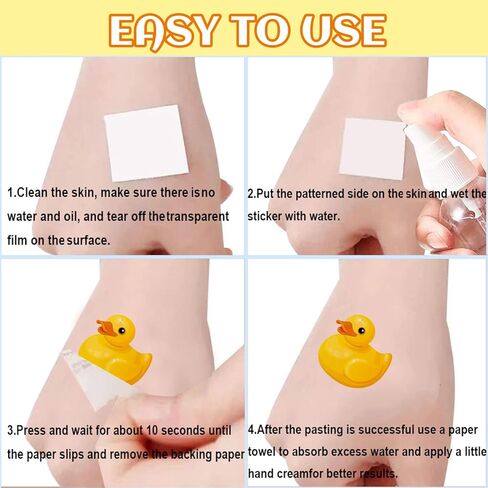 EASY TO USE

1.Clean the skin, make sure there isno water and oil, and tear off thetransparent film on the surface.

2.Put the patterned side on the skinand wet the sticker with water.

3.Press and wait for about 10 seconds until the paper slips and remove the backing paper

4.After the pasting is successful use a paper towel to absorb excess water and apply a little hand creamfor better results.