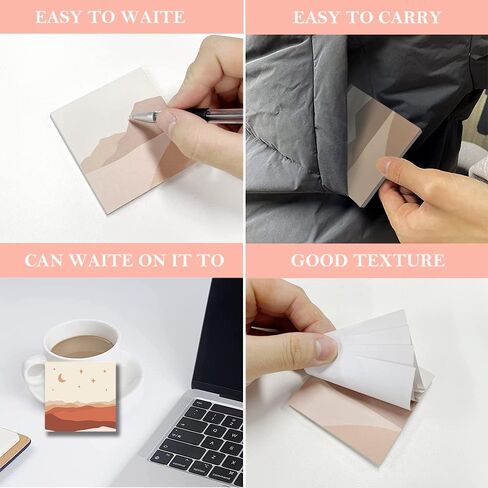 EASY TO WAITE

EASY TO CARRY

CAN WAITE ON IT TO

GOOD TEXTURE