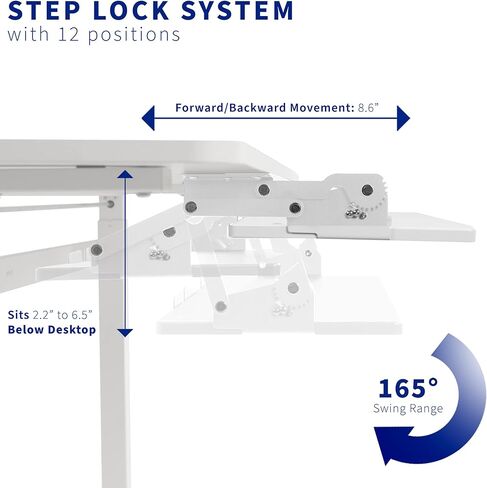 STEP LOCK SYSTEM
with 12 positions

Forward/Backward Movement: 8.6"

Sits 2.2" to 6.5"
Below Desktop

165°
Swing Range