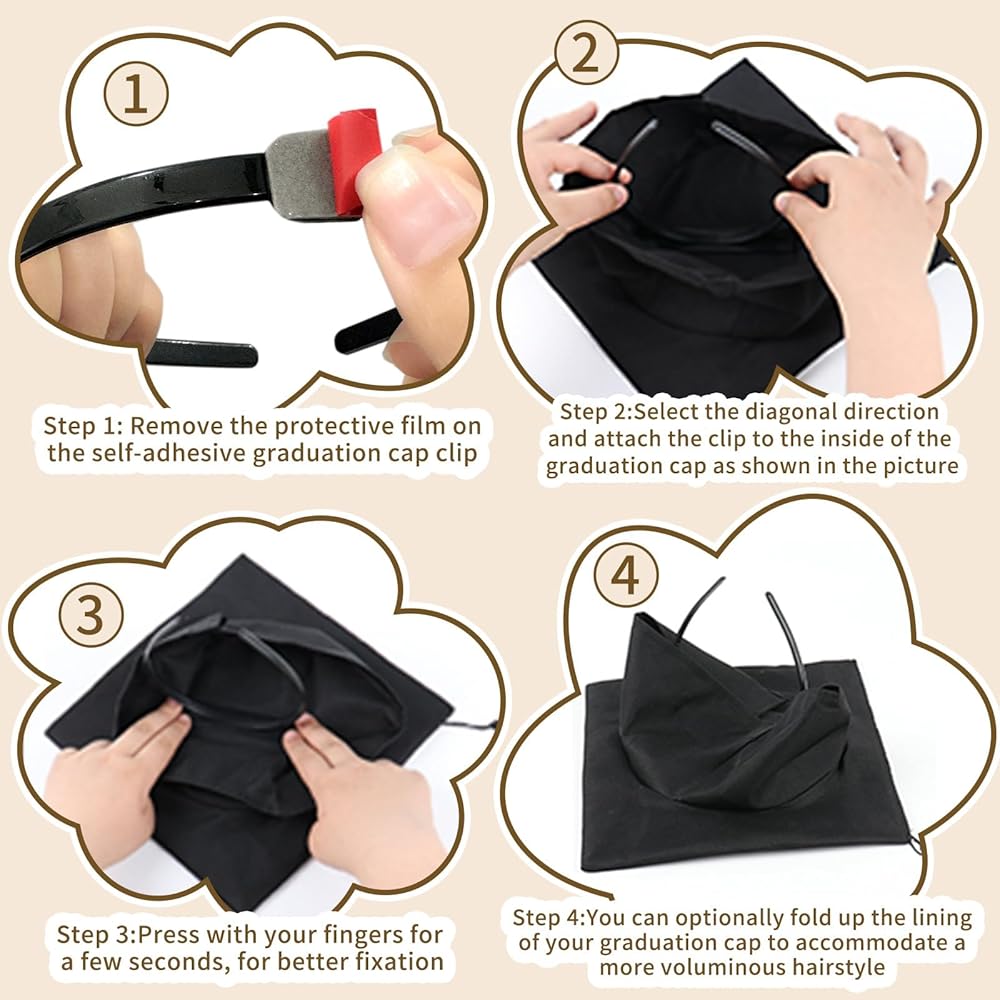 ①

Step 1: Remove the protective film on the self-adhesive graduation cap clip

②

Step 2:Select the diagonal direction and attach the clip to the inside of the graduation cap as shown in the picture

③

Step 3:Press with your fingers for a few seconds, for better fixation

④

Step 4:You can optionally fold up the lining of your graduation cap to accommodate a more voluminous hairstyle