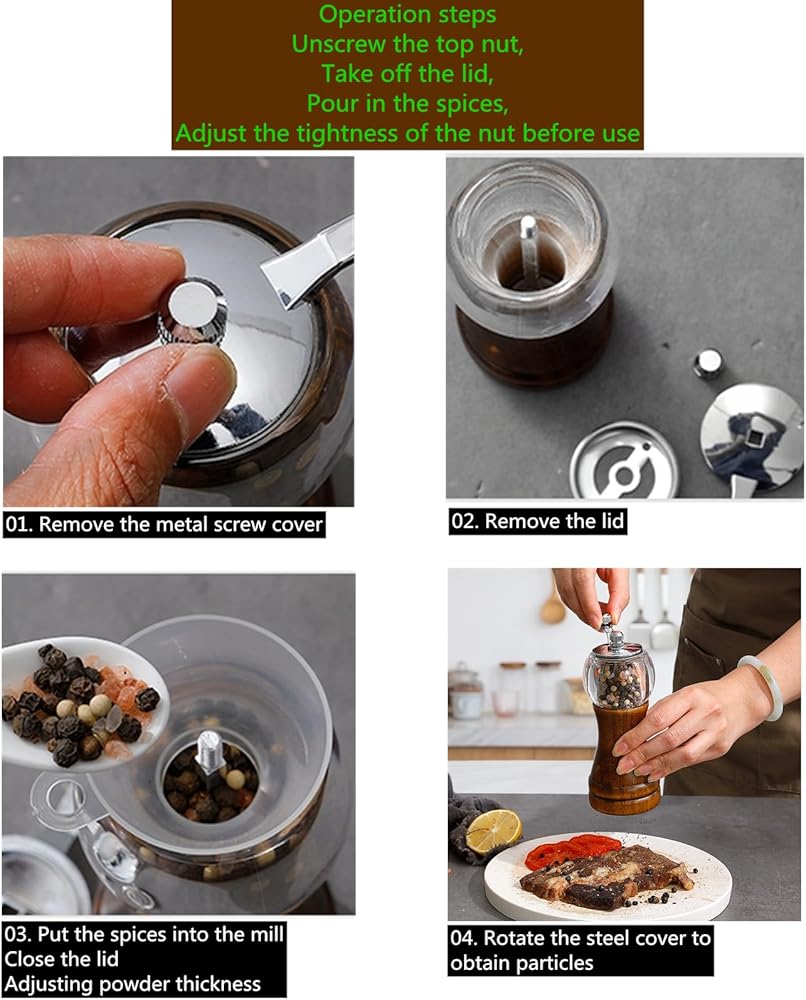 Operation steps
Unscrew the top nut,
Take off the lid,
Pour in the spices,
Adjust the tightness of the nut before use

01. Remove the metal screw cover

02. Remove the lid

03. Put the spices into the mill
Close the lid
Adjusting powder thickness

04. Rotate the steel cover to obtain particles